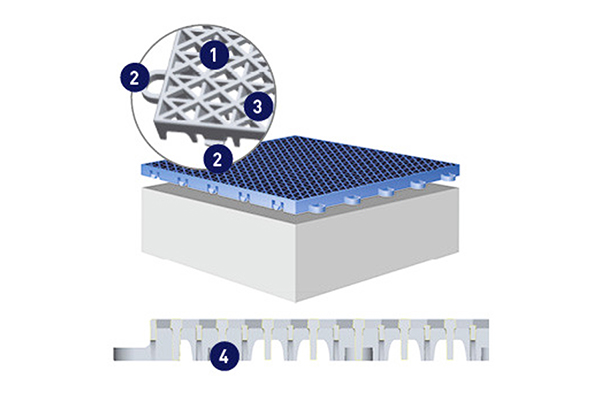 1
2
3
2
4