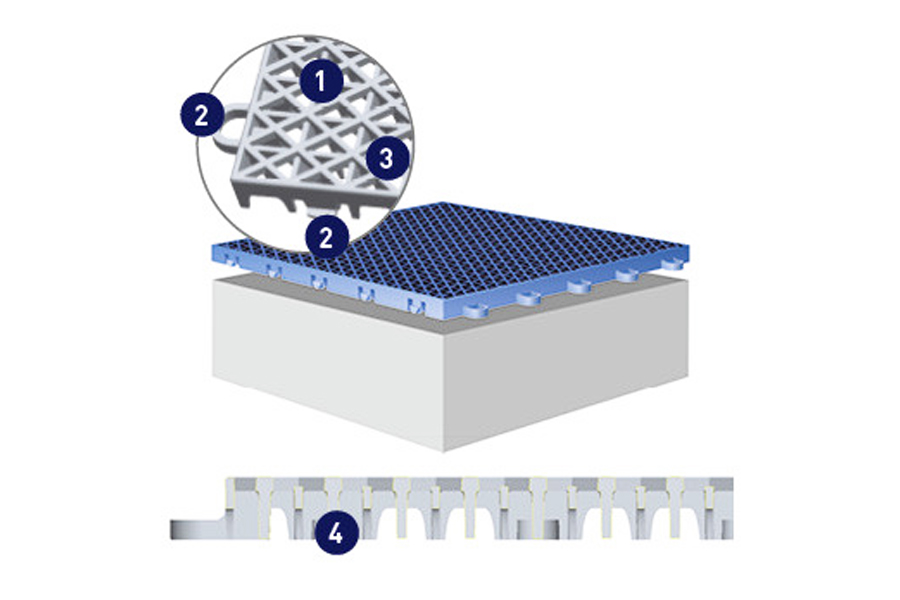 1
2
3
2
4